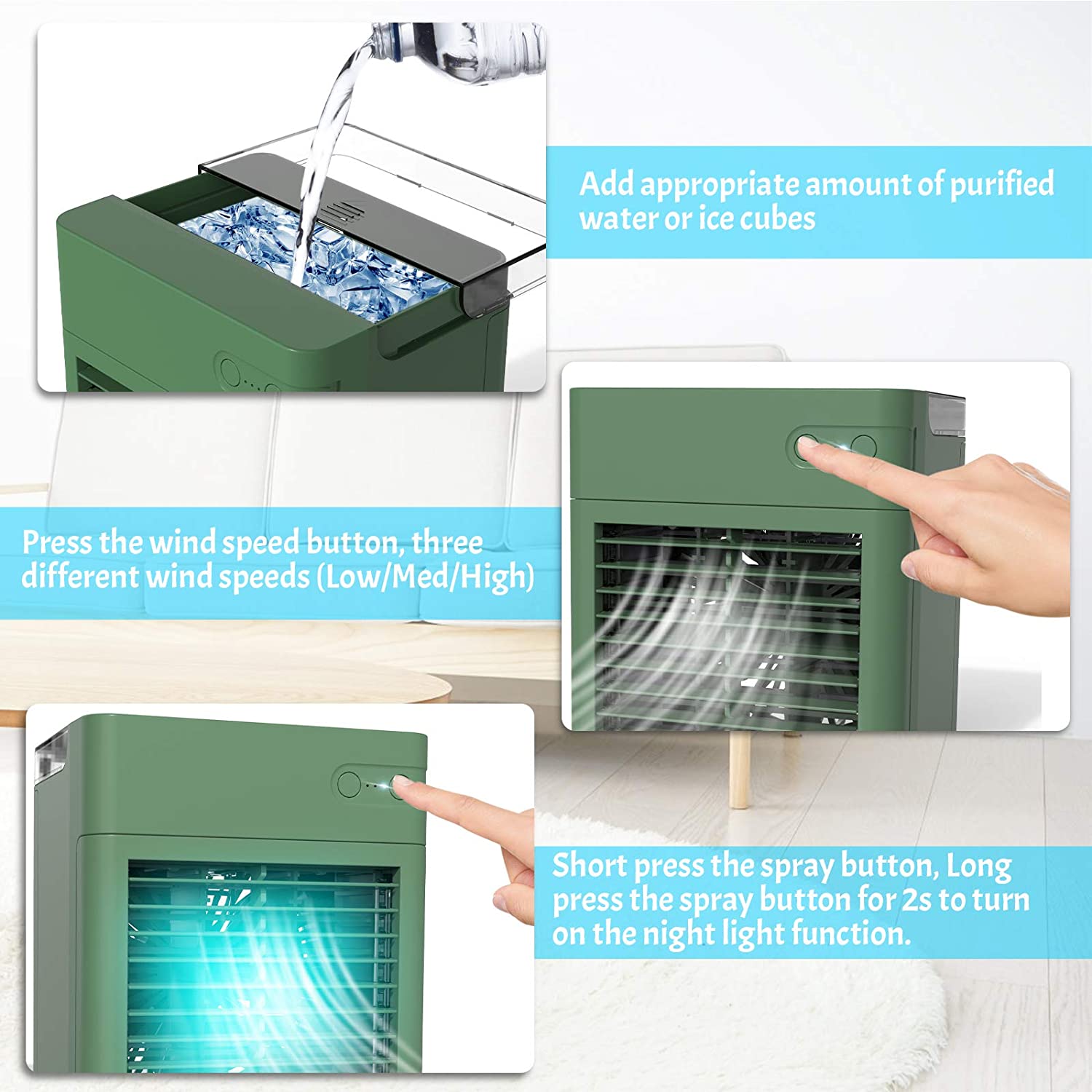 Add appropriate amount of purified water or ice cubes

Press the wind speed button, three different wind speeds (Low/Med/High)

Short press the spray button, Long press the spray button for 2s to turn on the night light function.