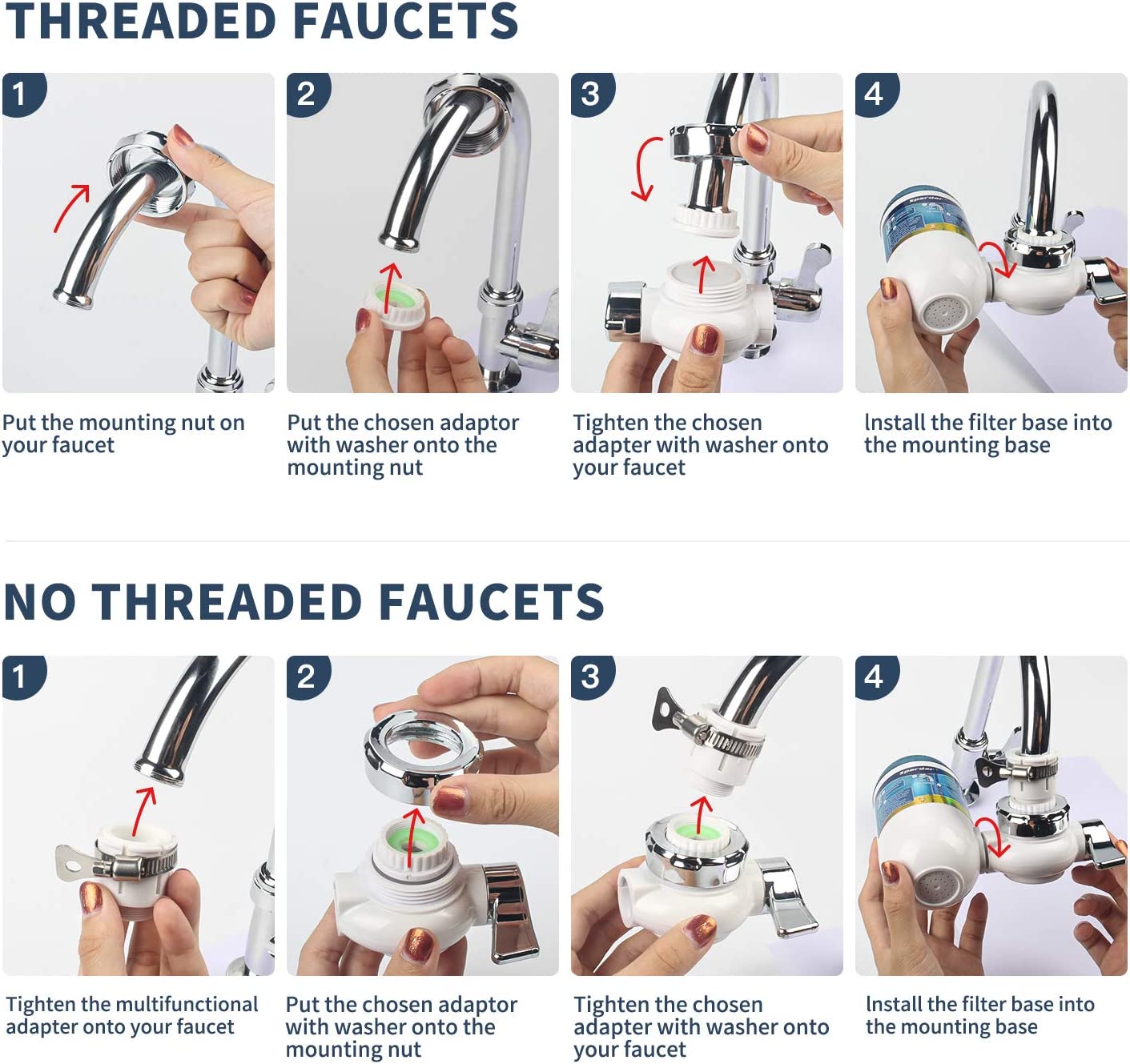 THREADED FAUCETS

1

Put the mounting nut on your faucet

2

Put the chosen adaptor with washer onto the mounting nut

3

Tighten the chosen adapter with washer onto your faucet

4

Install the filter base into the mounting base

NO THREADED FAUCETS

1

Tighten the multifunctional adapter onto your faucet

2

Put the chosen adaptor with washer onto the mounting nut

3

Tighten the chosen adapter with washer onto your faucet

4

Install the filter base into the mounting base