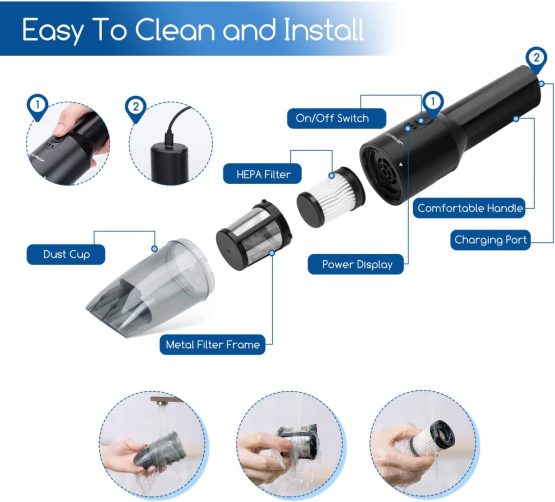 Easy To Clean and Install

1

2

On/Off Switch

1

2

HEPA Filter

Comfortable Handle

Charging Port

Dust Cup

Power Display

Metal Filter Frame