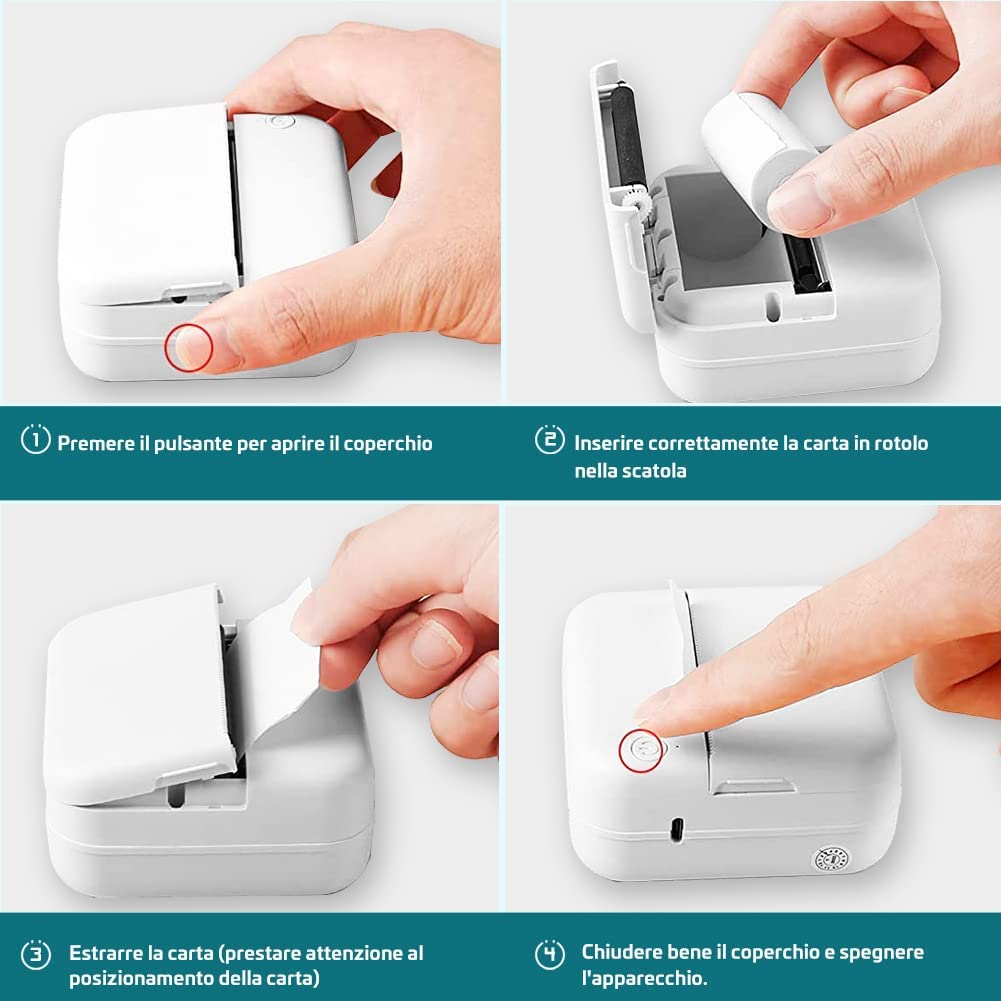 1 Premere il pulsante per aprire il coperchio

2 Inserire correttamente la carta in rotolo nella scatola

3 Estrarre la carta (prestare attenzione al posizionamento della carta)

4 Chiudere bene il coperchio e spegnere l'apparecchio.