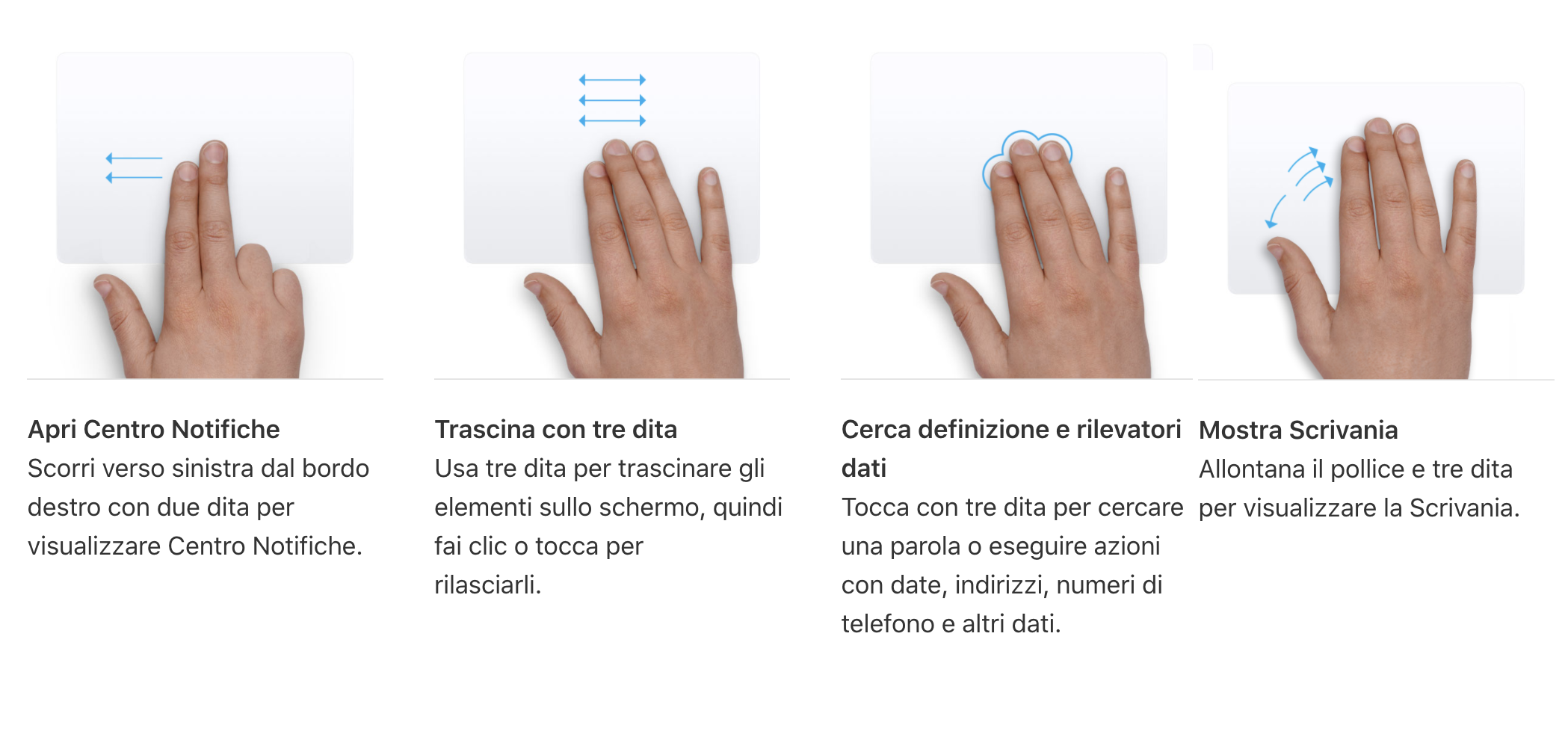 Apri Centro Notifiche
Scorri verso sinistra dal bordo destro con due dita per visualizzare Centro Notifiche.

Trascina con tre dita
Usa tre dita per trascinare gli elementi sullo schermo, quindi fai clic o tocca per rilasciarli.

Cerca definizione e rilevatori dati
Tocca con tre dita per cercare una parola o eseguire azioni con date, indirizzi, numeri di telefono e altri dati.

Mostra Scrivania
Allontana il pollice e tre dita per visualizzare la Scrivania.